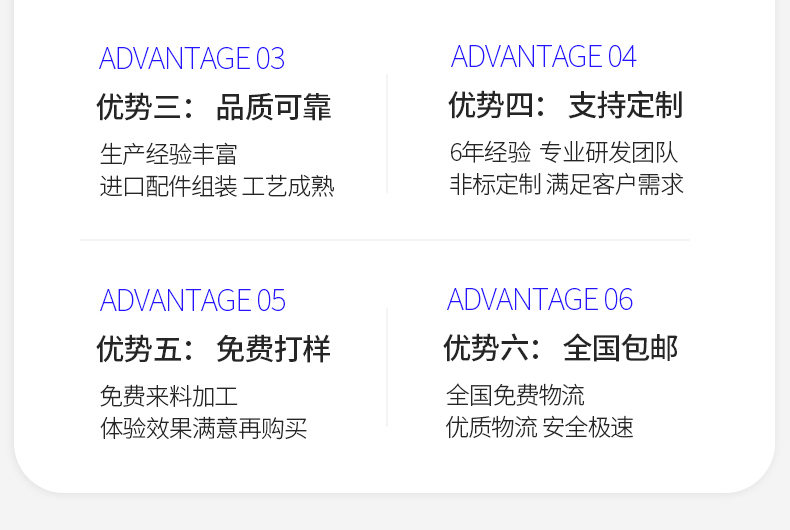 ADVANTAGE 03
优势三： 品质可靠
生产经验丰富
进口配件组装 工艺成熟

ADVANTAGE 04
优势四： 支持定制
6年经验 专业研发团队
非标定制 满足客户需求

ADVANTAGE 05
优势五： 免费打样
免费来料加工
体验效果满意再购买

ADVANTAGE 06
优势六： 全国包邮
全国免费物流
优质物流 安全极速